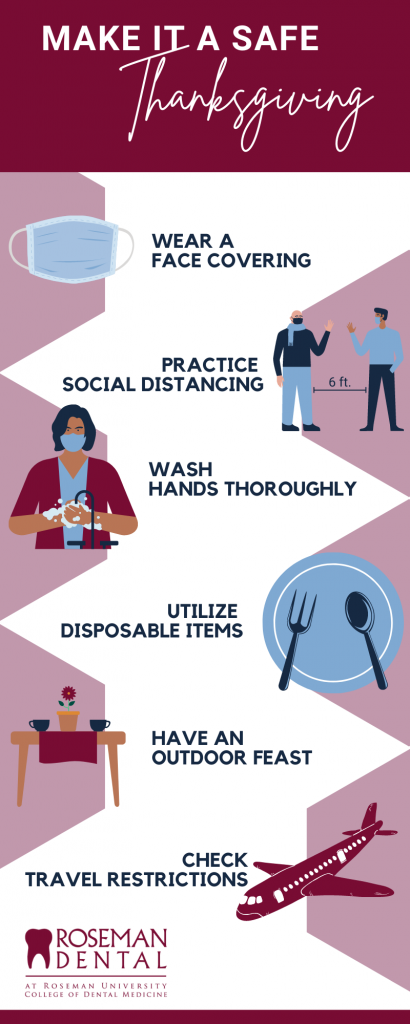 MAKE IT A SAFE
Thanksgiving

WEAR A FACE COVERING

PRACTICE SOCIAL DISTANCING

6 ft.

WASH HANDS THOROUGHLY

UTILIZE DISPOSABLE ITEMS

HAVE AN OUTDOOR FEAST

CHECK TRAVEL RESTRICTIONS

ROSEMAN DENTAL
AT ROSEMAN UNIVERSITY
COLLEGE OF DENTAL MEDICINE